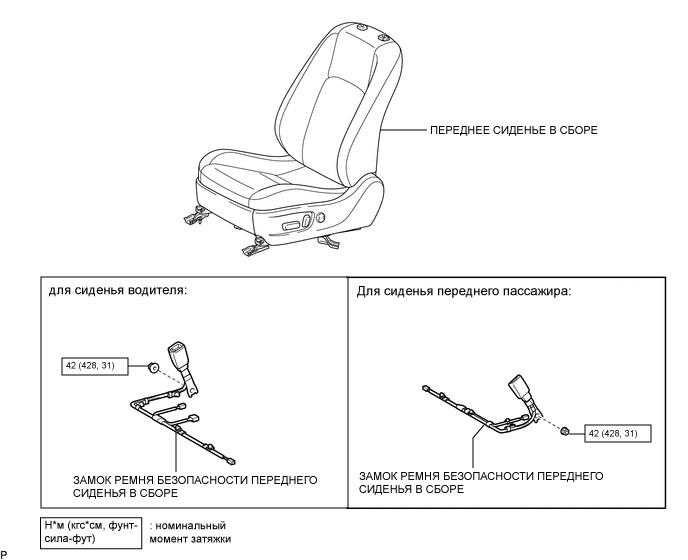 ПЕРЕДНЕЕ СИДЕНЬЕ В СБОРЕ

для сиденья водителя:

42 (428, 31)

ЗАМОК РЕМНЯ БЕЗОПАСНОСТИ ПЕРЕДНЕГО СИДЕНЬЯ В СБОРЕ

Для сиденья переднего пассажира:

42 (428, 31)

ЗАМОК РЕМНЯ БЕЗОПАСНОСТИ ПЕРЕДНЕГО СИДЕНЬЯ В СБОРЕ

Н*м (кгс*см, фунт-сила-фут)

: номинальный момент затяжки

P