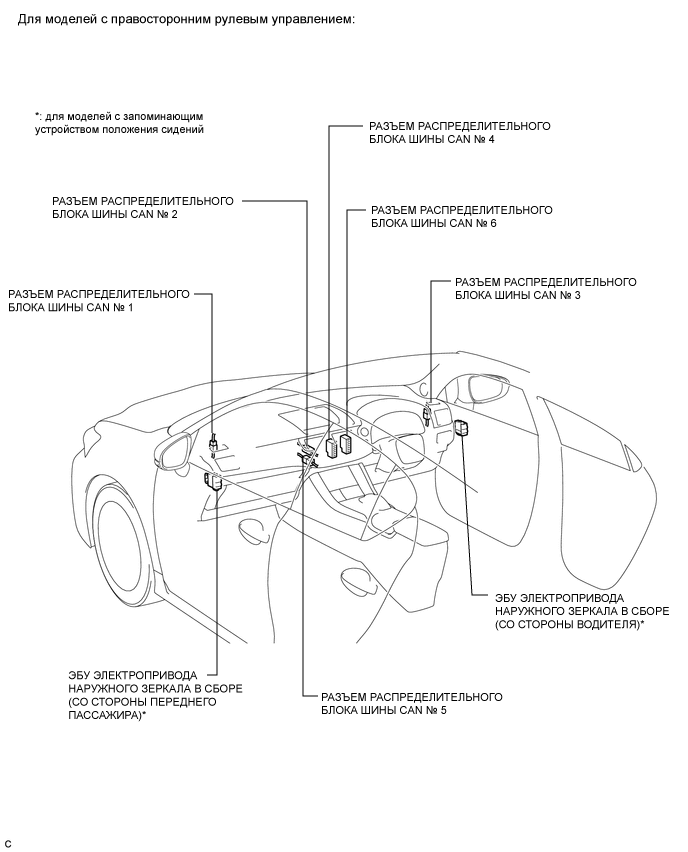 Для моделей с правосторонним рулевым управлением:

*: для моделей с запоминающим устройством положения сидений

РАЗЪЕМ РАСПРЕДЕЛИТЕЛЬНОГО БЛОКА ШИНЫ CAN № 4

РАЗЪЕМ РАСПРЕДЕЛИТЕЛЬНОГО БЛОКА ШИНЫ CAN № 2

РАЗЪЕМ РАСПРЕДЕЛИТЕЛЬНОГО БЛОКА ШИНЫ CAN № 6

РАЗЪЕМ РАСПРЕДЕЛИТЕЛЬНОГО БЛОКА ШИНЫ CAN № 3

РАЗЪЕМ РАСПРЕДЕЛИТЕЛЬНОГО БЛОКА ШИНЫ CAN № 1

ЭБУ ЭЛЕКТРОПРИВОДА НАРУЖНОГО ЗЕРКАЛА В СБОРЕ (СО СТОРОНЫ ВОДИТЕЛЯ)*

ЭБУ ЭЛЕКТРОПРИВОДА НАРУЖНОГО ЗЕРКАЛА В СБОРЕ (СО СТОРОНЫ ПЕРЕДНЕГО ПАССАЖИРА)*

РАЗЪЕМ РАСПРЕДЕЛИТЕЛЬНОГО БЛОКА ШИНЫ CAN № 5

C