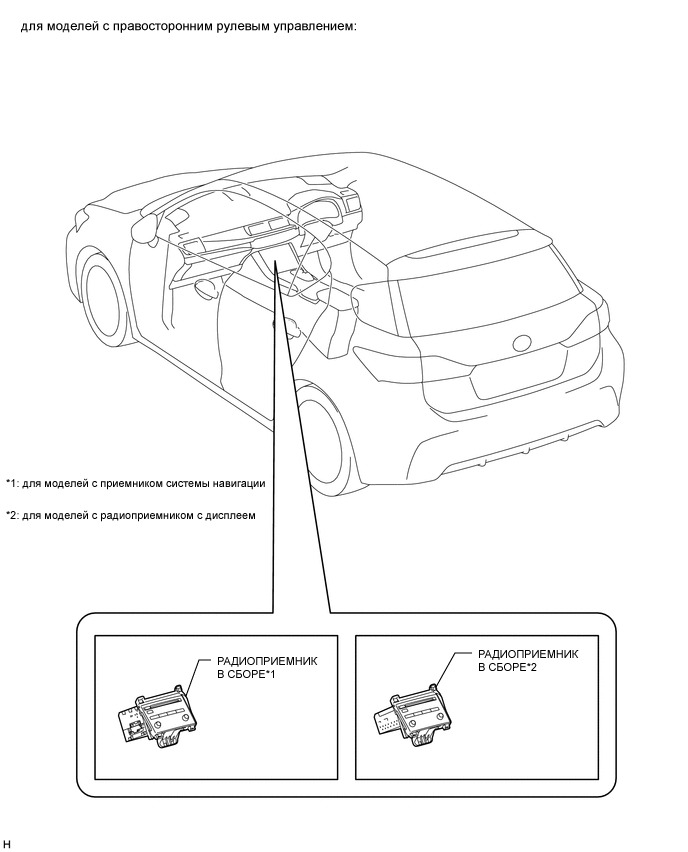 для моделей с правосторонним рулевым управлением:

*1: для моделей с приемником системы навигации

*2: для моделей с радиоприемником с дисплеем

РАДИОПРИЕМНИК В СБОРЕ*1

РАДИОПРИЕМНИК В СБОРЕ*2

H