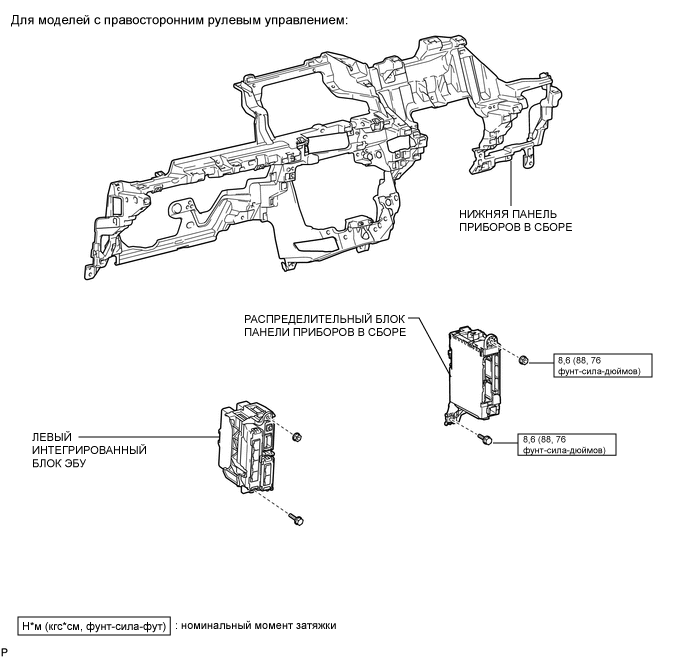 Для моделей с правосторонним рулевым управлением:

НИЖНЯЯ ПАНЕЛЬ ПРИБОРОВ В СБОРЕ

РАСПРЕДЕЛИТЕЛЬНЫЙ БЛОК ПАНЕЛИ ПРИБОРОВ В СБОРЕ

8,6 (88, 76 фунт-сила-дюймов)

8,6 (88, 76 фунт-сила-дюймов)

ЛЕВЫЙ ИНТЕГРИРОВАННЫЙ БЛОК ЭБУ

Н*м (кгс*см, фунт-сила-фут) : номинальный момент затяжки

P