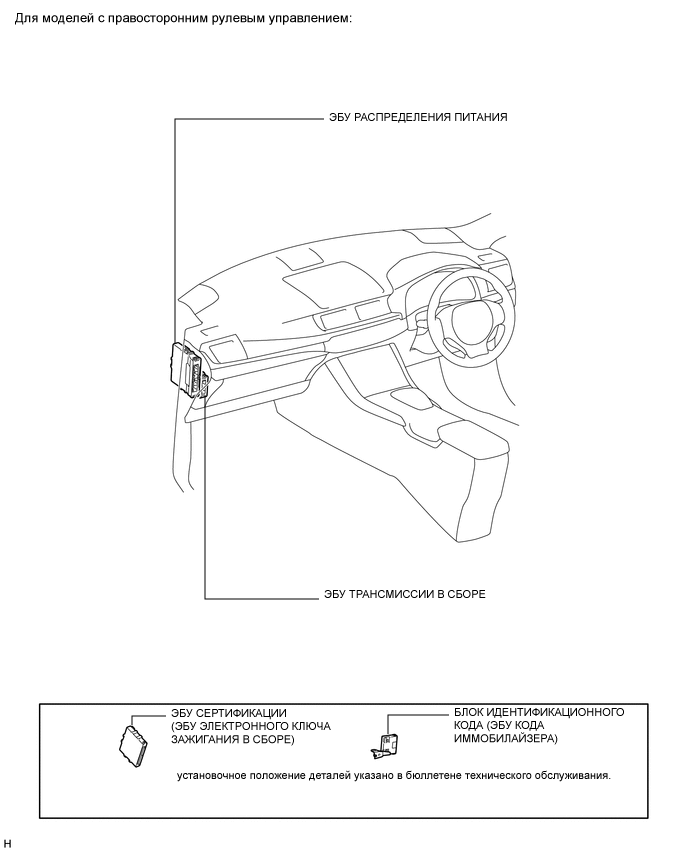 Для моделей с правосторонним рулевым управлением:

ЭБУ РАСПРЕДЕЛЕНИЯ ПИТАНИЯ

ЭБУ ТРАНСМИССИИ В СБОРЕ

ЭБУ СЕРТИФИКАЦИИ (ЭБУ ЭЛЕКТРОННОГО КЛЮЧА ЗАЖИГАНИЯ В СБОРЕ)

БЛОК ИДЕНТИФИКАЦИОННОГО КОДА (ЭБУ КОДА ИММОБИЛАЙЗЕРА)

установочное положение деталей указано в бюллетене технического обслуживания.

H