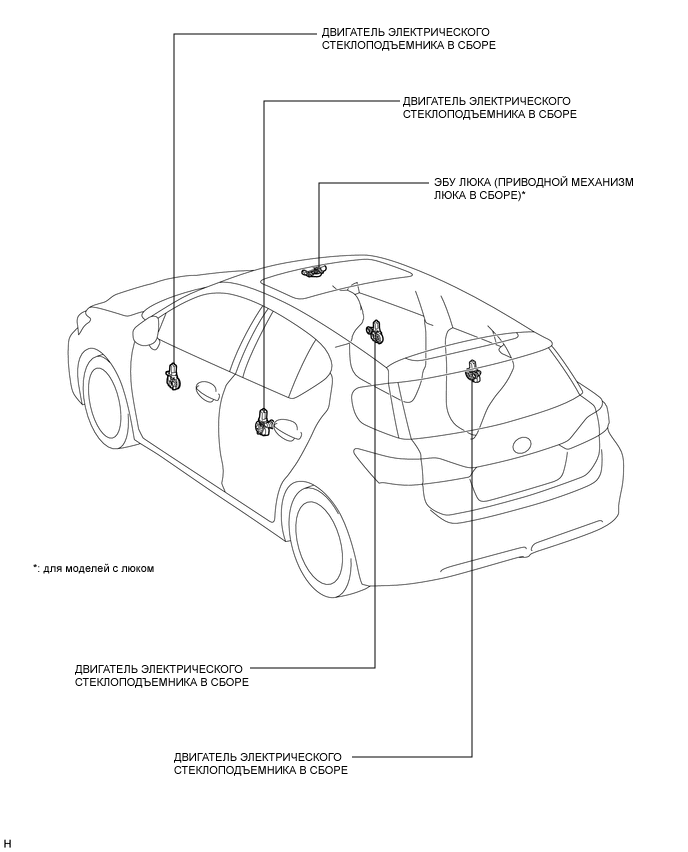 ДВИГАТЕЛЬ ЭЛЕКТРИЧЕСКОГО СТЕКЛОПОДЪЕМНИКА В СБОРЕ

ДВИГАТЕЛЬ ЭЛЕКТРИЧЕСКОГО СТЕКЛОПОДЪЕМНИКА В СБОРЕ

ЭБУ ЛЮКА (ПРИВОДНОЙ МЕХАНИЗМ ЛЮКА В СБОРЕ)*

*: для моделей с люком

ДВИГАТЕЛЬ ЭЛЕКТРИЧЕСКОГО СТЕКЛОПОДЪЕМНИКА В СБОРЕ

ДВИГАТЕЛЬ ЭЛЕКТРИЧЕСКОГО СТЕКЛОПОДЪЕМНИКА В СБОРЕ

H