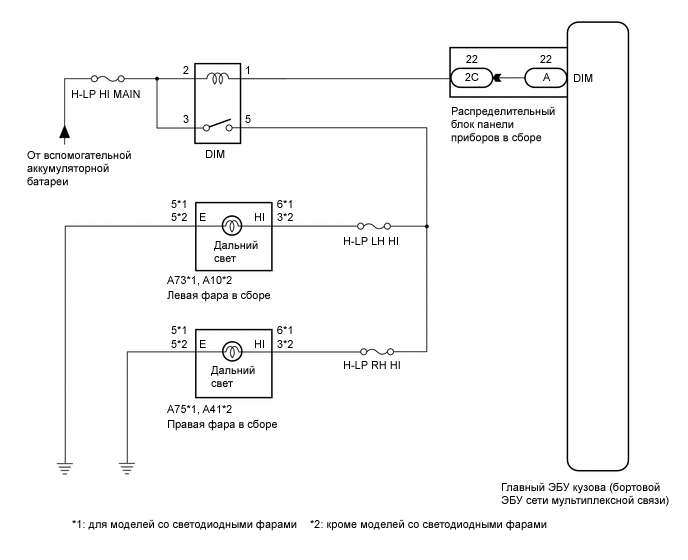 H-LP HI MAIN

От вспомогательной аккумуляторной батареи

2
1
3
5
DIM

22
2C
22
A
DIM

Распределительный блок панели приборов в сборе

5*1
5*2
E
HI
6*1
3*2
Дальний свет
H-LP LH HI
A73*1, A10*2
Левая фара в сборе

5*1
5*2
E
HI
6*1
3*2
Дальний свет
H-LP RH HI
A75*1, A41*2
Правая фара в сборе

Главный ЭБУ кузова (бортовой ЭБУ сети мультиплексной связи)

*1: для моделей со светодиодными фарами *2: кроме моделей со светодиодными фарами