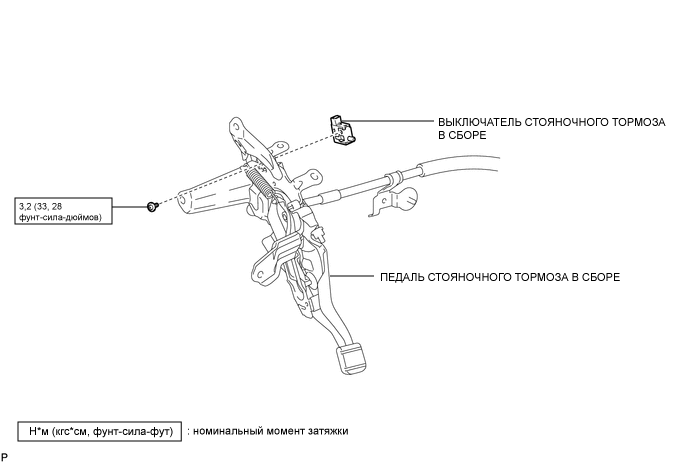 ВЫКЛЮЧАТЕЛЬ СТОЯНОЧНОГО ТОРМОЗА В СБОРЕ

3,2 (33, 28 фунт-сила-дюймов)

ПЕДАЛЬ СТОЯНОЧНОГО ТОРМОЗА В СБОРЕ

Н*м (кгс*см, фунт-сила-фут) : номинальный момент затяжки

P