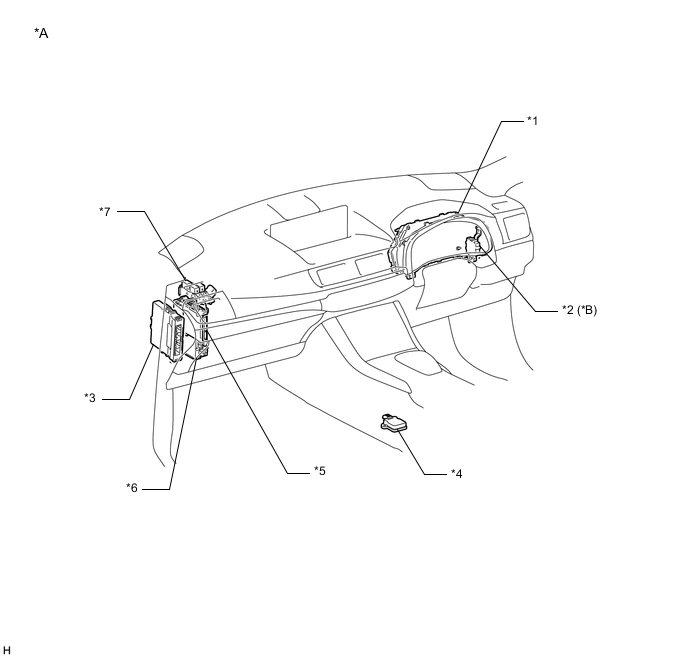 *A

*1

*7

*2 (*B)

*3

*5

*4

*6

H