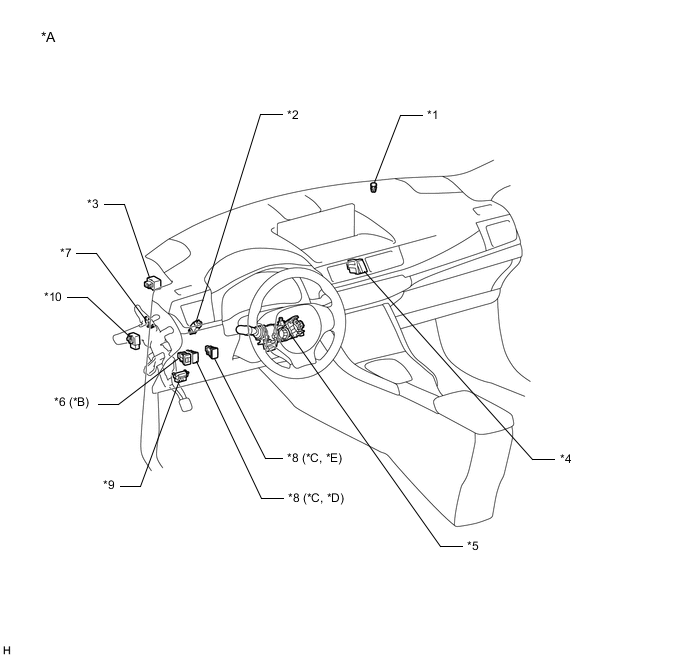 *A

*2

*1

*3

*7

*10

*6 (*B)

*9

*8 (*C, *E)

*8 (*C, *D)

*4

*5

H