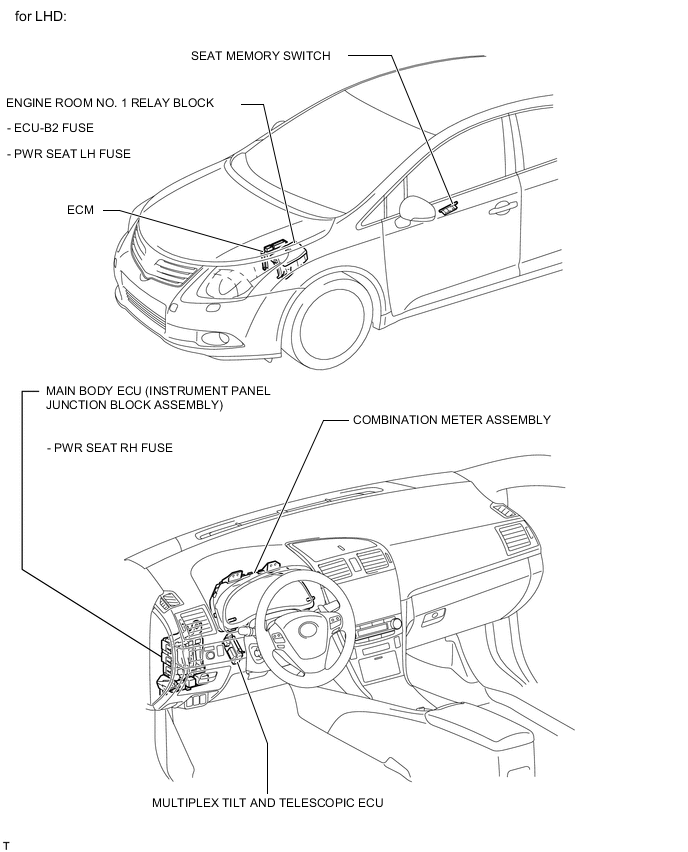 for LHD:

SEAT MEMORY SWITCH

ENGINE ROOM NO. 1 RELAY BLOCK

- ECU-B2 FUSE

- PWR SEAT LH FUSE

ECM

MAIN BODY ECU (INSTRUMENT PANEL JUNCTION BLOCK ASSEMBLY)

- PWR SEAT RH FUSE

COMBINATION METER ASSEMBLY

MULTIPLEX TILT AND TELESCOPIC ECU

T