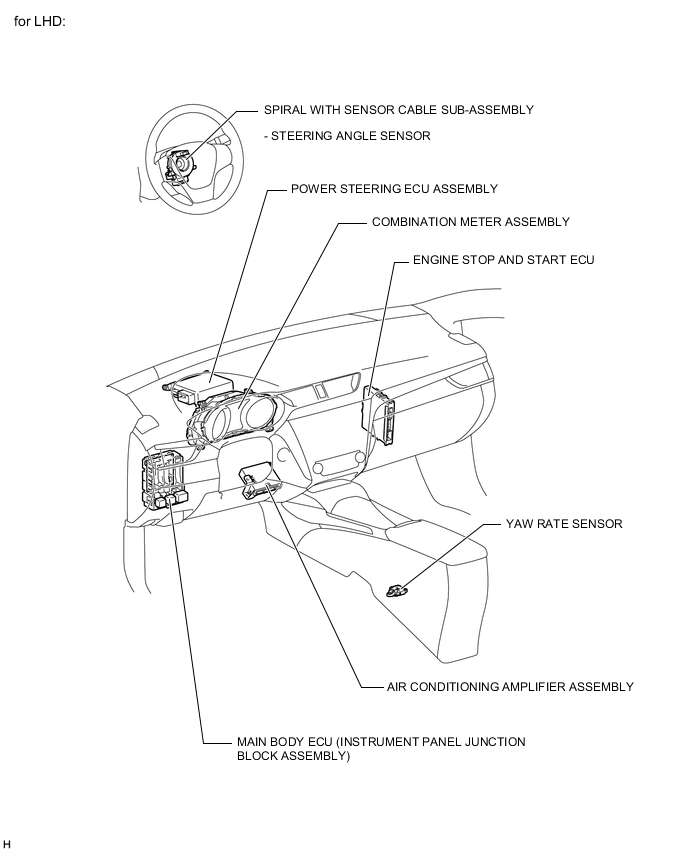 for LHD:

SPIRAL WITH SENSOR CABLE SUB-ASSEMBLY

- STEERING ANGLE SENSOR

POWER STEERING ECU ASSEMBLY

COMBINATION METER ASSEMBLY

ENGINE STOP AND START ECU

YAW RATE SENSOR

AIR CONDITIONING AMPLIFIER ASSEMBLY

MAIN BODY ECU (INSTRUMENT PANEL JUNCTION BLOCK ASSEMBLY)

H