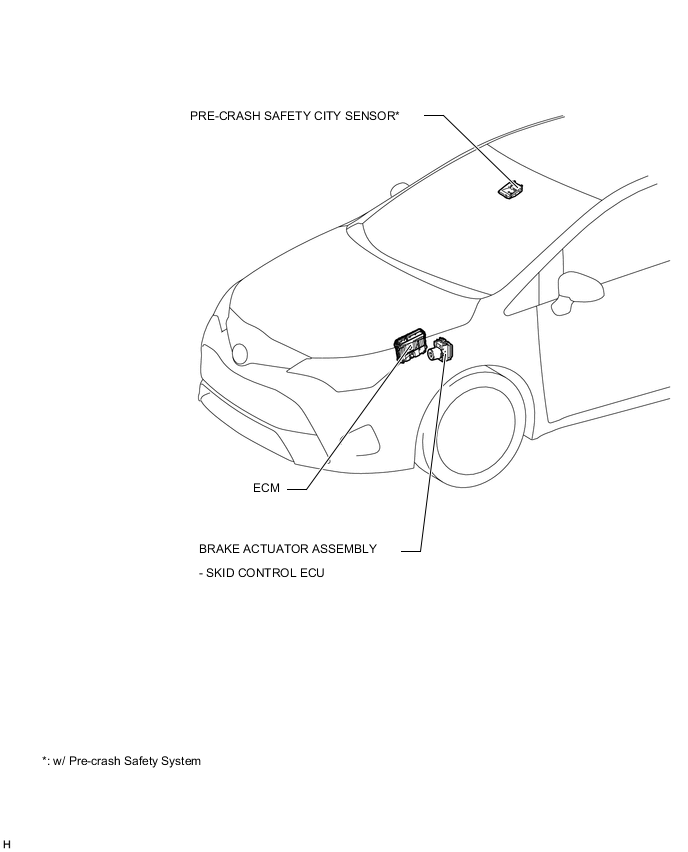 PRE-CRASH SAFETY CITY SENSOR*

ECM

BRAKE ACTUATOR ASSEMBLY
- SKID CONTROL ECU

*: w/ Pre-crash Safety System

H