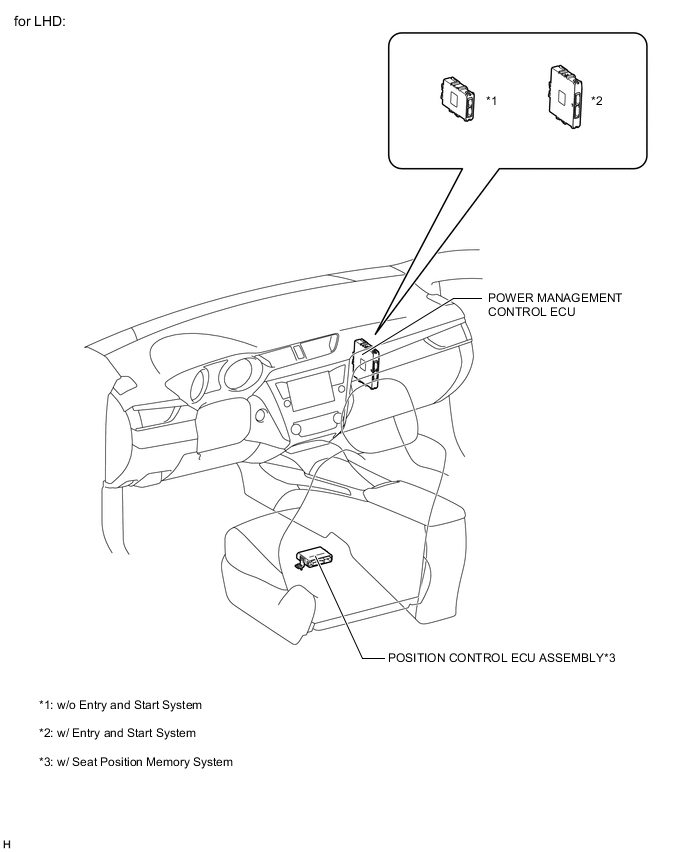 for LHD:

*1

*2

POWER MANAGEMENT CONTROL ECU

POSITION CONTROL ECU ASSEMBLY*3

*1: w/o Entry and Start System

*2: w/ Entry and Start System

*3: w/ Seat Position Memory System

H