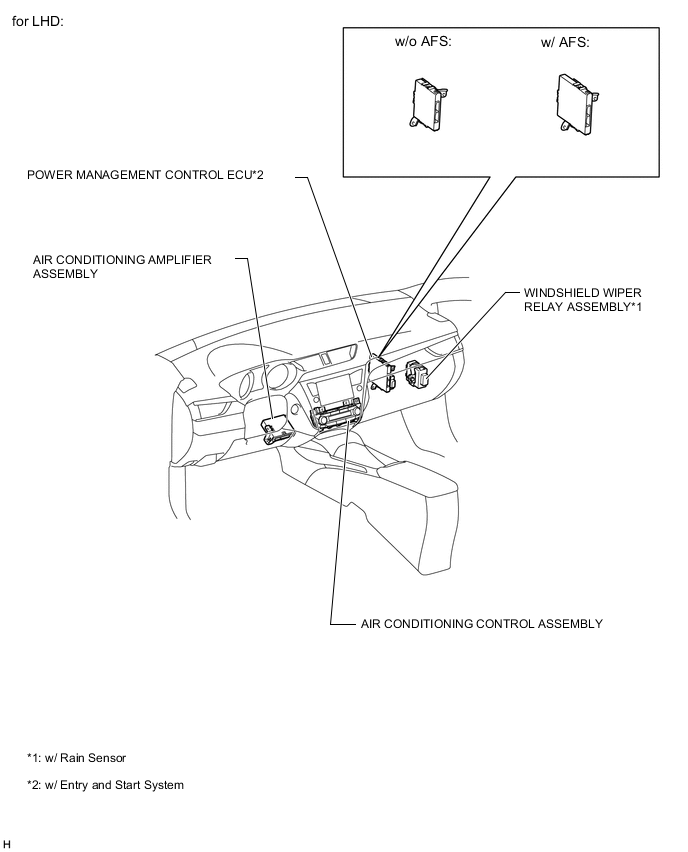 for LHD:

w/o AFS:

w/ AFS:

POWER MANAGEMENT CONTROL ECU*2

AIR CONDITIONING AMPLIFIER ASSEMBLY

WINDSHIELD WIPER RELAY ASSEMBLY*1

AIR CONDITIONING CONTROL ASSEMBLY

*1: w/ Rain Sensor

*2: w/ Entry and Start System

H