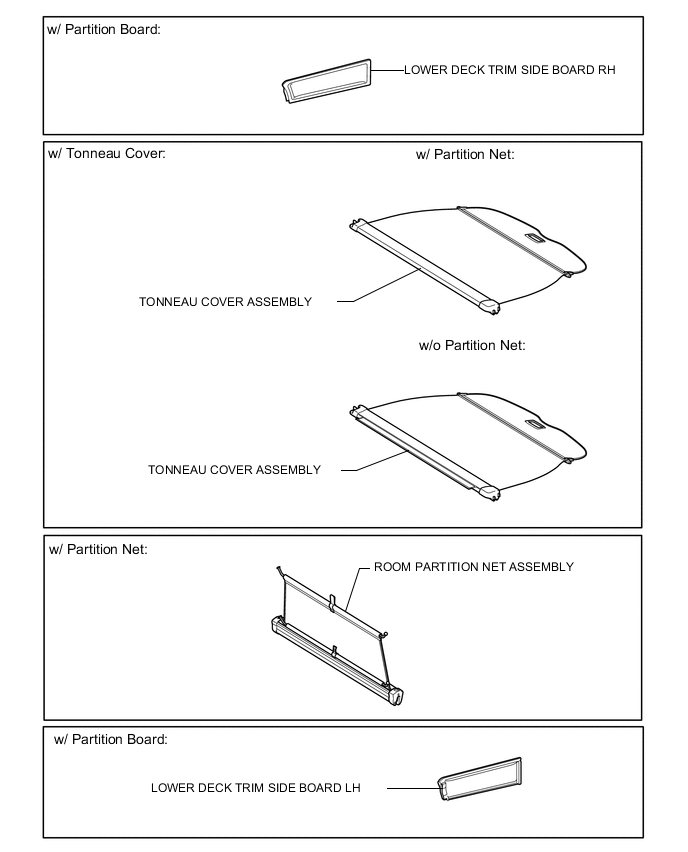 w/ Partition Board:

LOWER DECK TRIM SIDE BOARD RH

w/ Tonneau Cover:

w/ Partition Net:

TONNEAU COVER ASSEMBLY

w/o Partition Net:

TONNEAU COVER ASSEMBLY

w/ Partition Net:

ROOM PARTITION NET ASSEMBLY

w/ Partition Board:

LOWER DECK TRIM SIDE BOARD LH