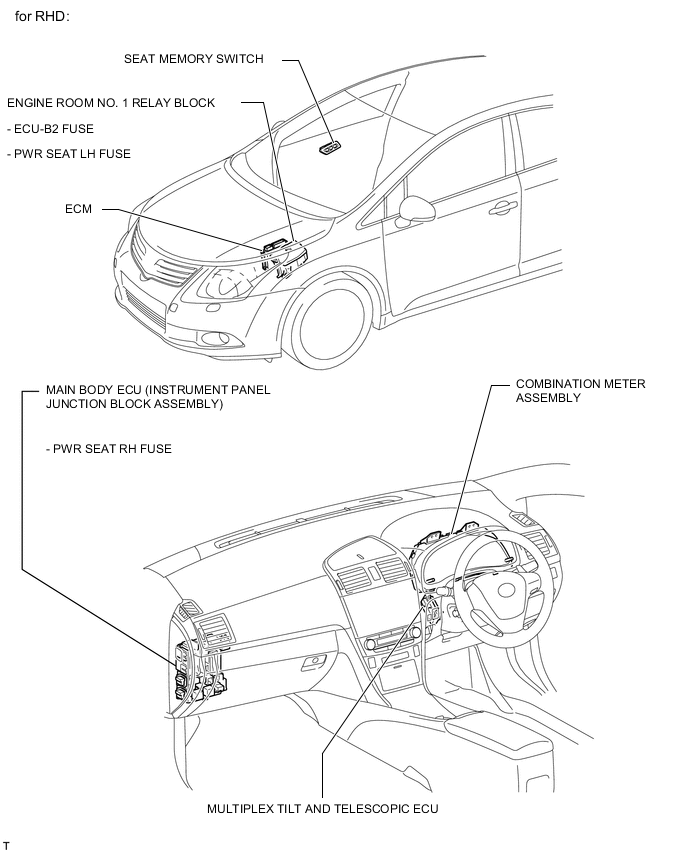 for RHD:

SEAT MEMORY SWITCH

ENGINE ROOM NO. 1 RELAY BLOCK

- ECU-B2 FUSE

- PWR SEAT LH FUSE

ECM

MAIN BODY ECU (INSTRUMENT PANEL JUNCTION BLOCK ASSEMBLY)

- PWR SEAT RH FUSE

COMBINATION METER ASSEMBLY

MULTIPLEX TILT AND TELESCOPIC ECU

T