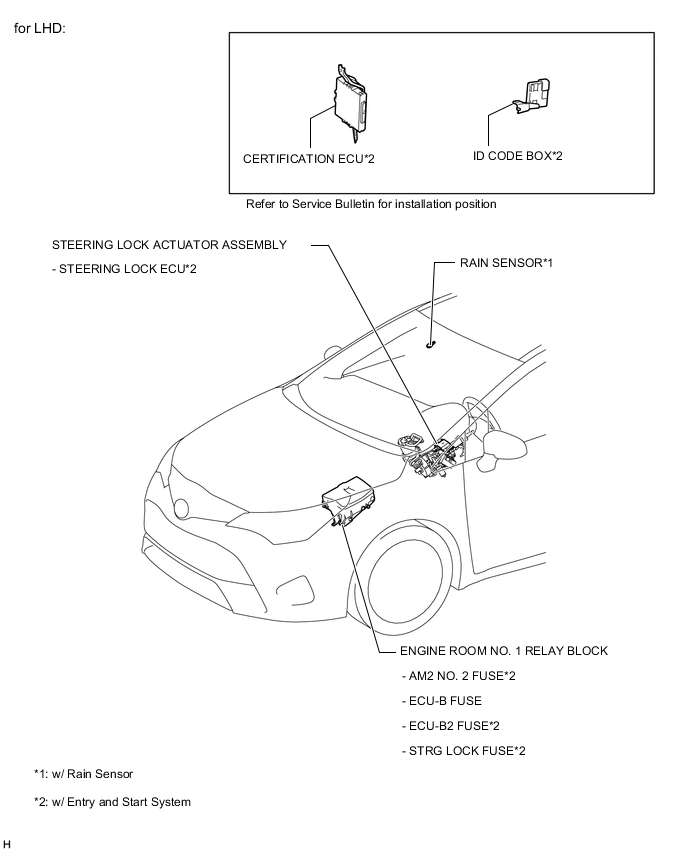 for LHD:

CERTIFICATION ECU*2

ID CODE BOX*2

Refer to Service Bulletin for installation position

STEERING LOCK ACTUATOR ASSEMBLY

- STEERING LOCK ECU*2

RAIN SENSOR*1

ENGINE ROOM NO. 1 RELAY BLOCK

- AM2 NO. 2 FUSE*2

- ECU-B FUSE

- ECU-B2 FUSE*2

- STRG LOCK FUSE*2

*1: w/ Rain Sensor

*2: w/ Entry and Start System

H