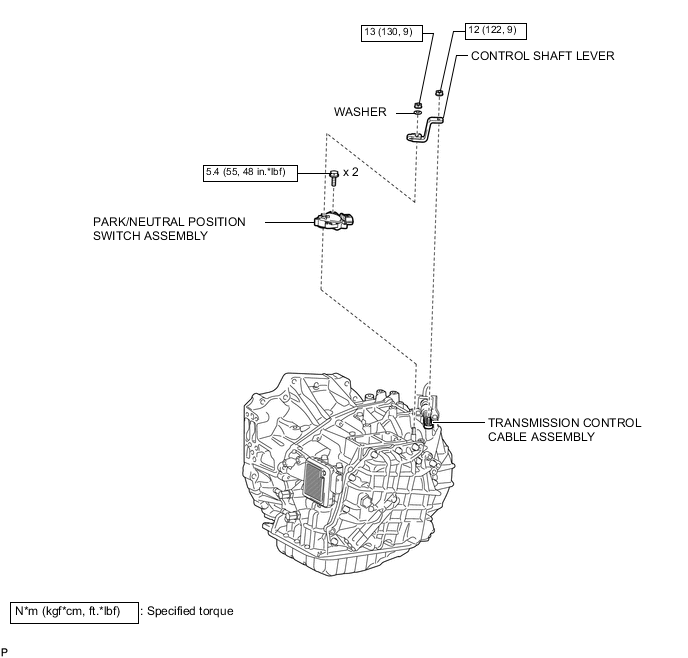 13 (130, 9)

12 (122, 9)

CONTROL SHAFT LEVER

WASHER

5.4 (55, 48 in.*lbf)

x 2

PARK/NEUTRAL POSITION SWITCH ASSEMBLY

TRANSMISSION CONTROL CABLE ASSEMBLY

N*m (kgf*cm, ft.*lbf) : Specified torque

P