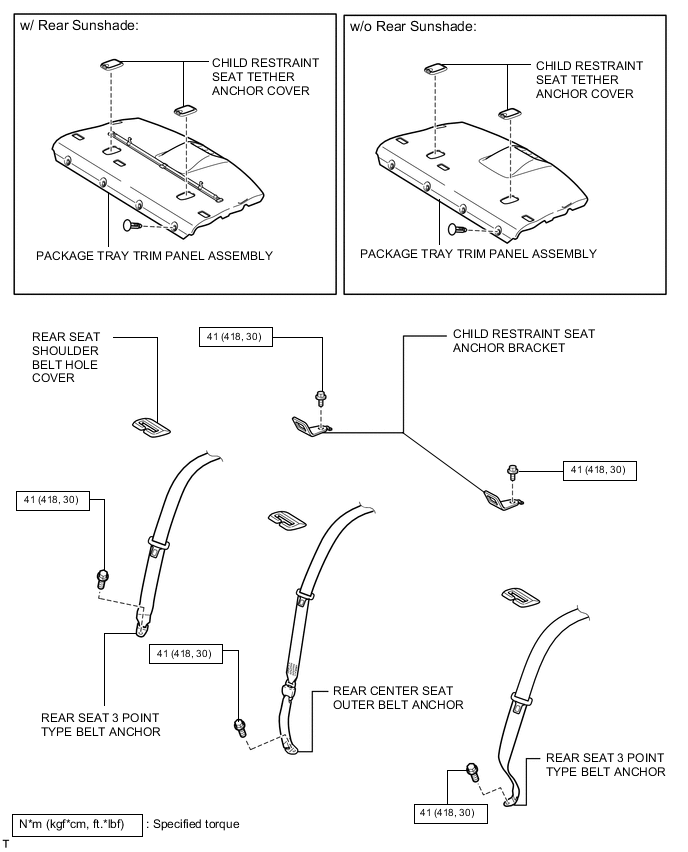 w/ Rear Sunshade:

CHILD RESTRAINT SEAT TETHER ANCHOR COVER

PACKAGE TRAY TRIM PANEL ASSEMBLY

w/o Rear Sunshade:

CHILD RESTRAINT SEAT TETHER ANCHOR COVER

PACKAGE TRAY TRIM PANEL ASSEMBLY

REAR SEAT SHOULDER BELT HOLE COVER

41 (418, 30)

CHILD RESTRAINT SEAT ANCHOR BRACKET

41 (418, 30)

41 (418, 30)

41 (418, 30)

REAR CENTER SEAT OUTER BELT ANCHOR

REAR SEAT 3 POINT TYPE BELT ANCHOR

REAR SEAT 3 POINT TYPE BELT ANCHOR

41 (418, 30)

N*m (kgf*cm, ft.*lbf) : Specified torque

T