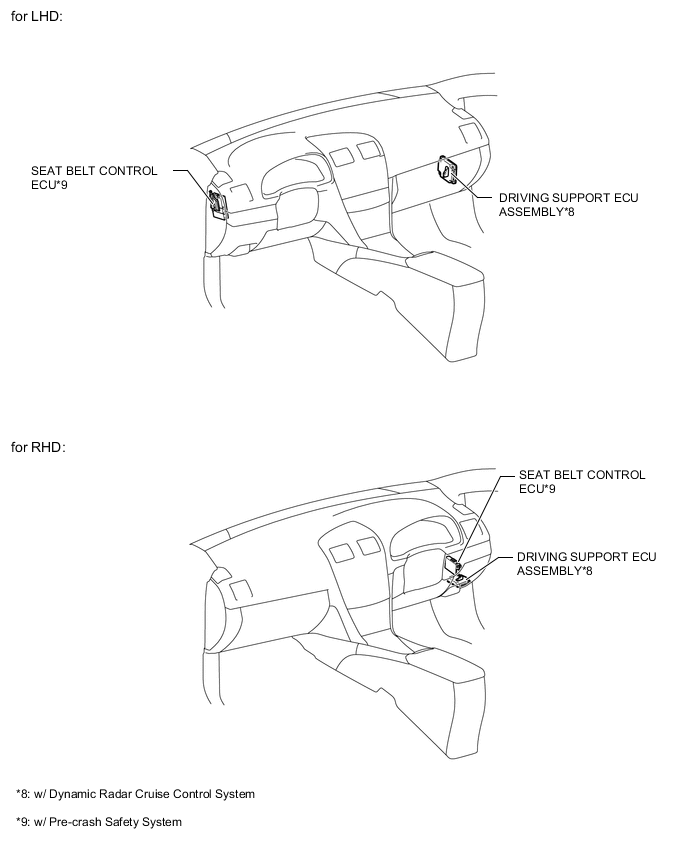 for LHD:

SEAT BELT CONTROL ECU*9

DRIVING SUPPORT ECU ASSEMBLY*8

for RHD:

SEAT BELT CONTROL ECU*9

DRIVING SUPPORT ECU ASSEMBLY*8

*8: w/ Dynamic Radar Cruise Control System

*9: w/ Pre-crash Safety System