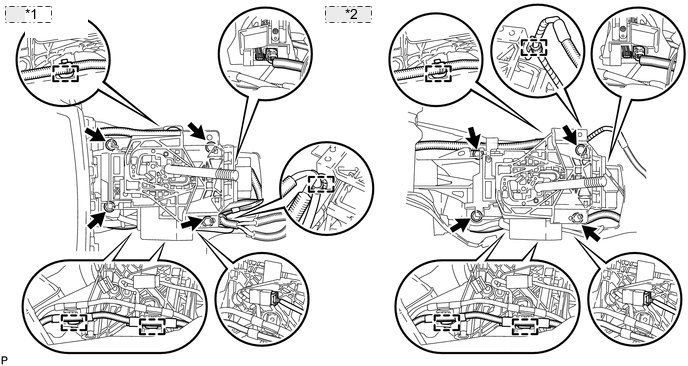 *1

*2

P