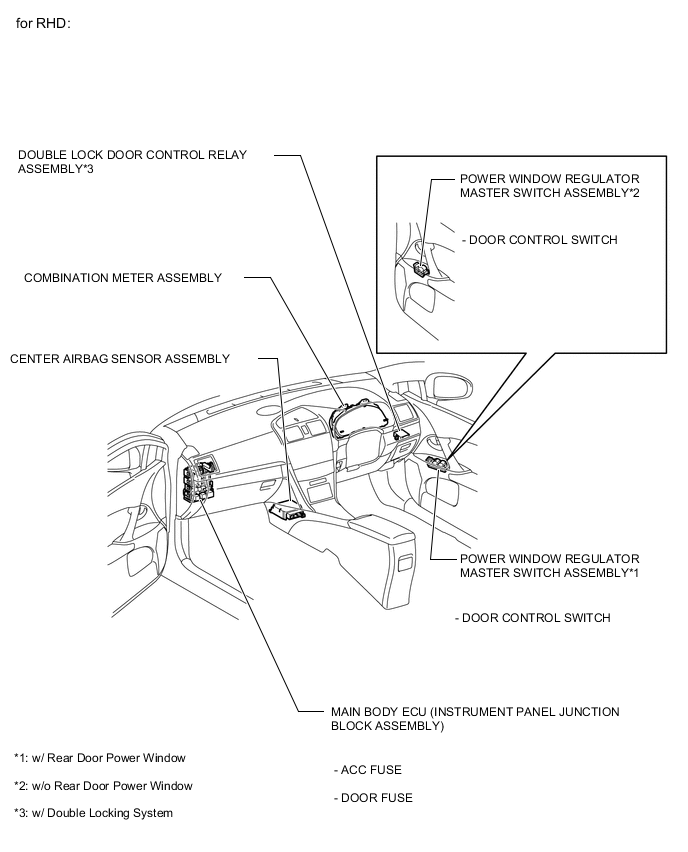 for RHD:

DOUBLE LOCK DOOR CONTROL RELAY ASSEMBLY*3

POWER WINDOW REGULATOR MASTER SWITCH ASSEMBLY*2

- DOOR CONTROL SWITCH

COMBINATION METER ASSEMBLY

CENTER AIRBAG SENSOR ASSEMBLY

POWER WINDOW REGULATOR MASTER SWITCH ASSEMBLY*1

- DOOR CONTROL SWITCH

MAIN BODY ECU (INSTRUMENT PANEL JUNCTION BLOCK ASSEMBLY)

- ACC FUSE

- DOOR FUSE

*1: w/ Rear Door Power Window

*2: w/o Rear Door Power Window

*3: w/ Double Locking System