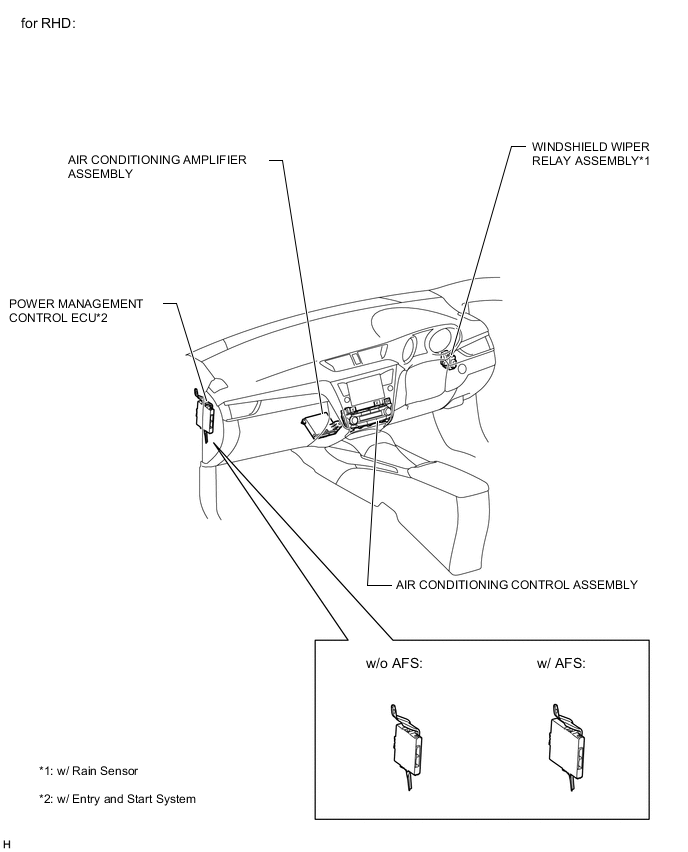 for RHD:

AIR CONDITIONING AMPLIFIER ASSEMBLY

WINDSHIELD WIPER RELAY ASSEMBLY*1

POWER MANAGEMENT CONTROL ECU*2

AIR CONDITIONING CONTROL ASSEMBLY

w/o AFS:

w/ AFS:

*1: w/ Rain Sensor

*2: w/ Entry and Start System

H