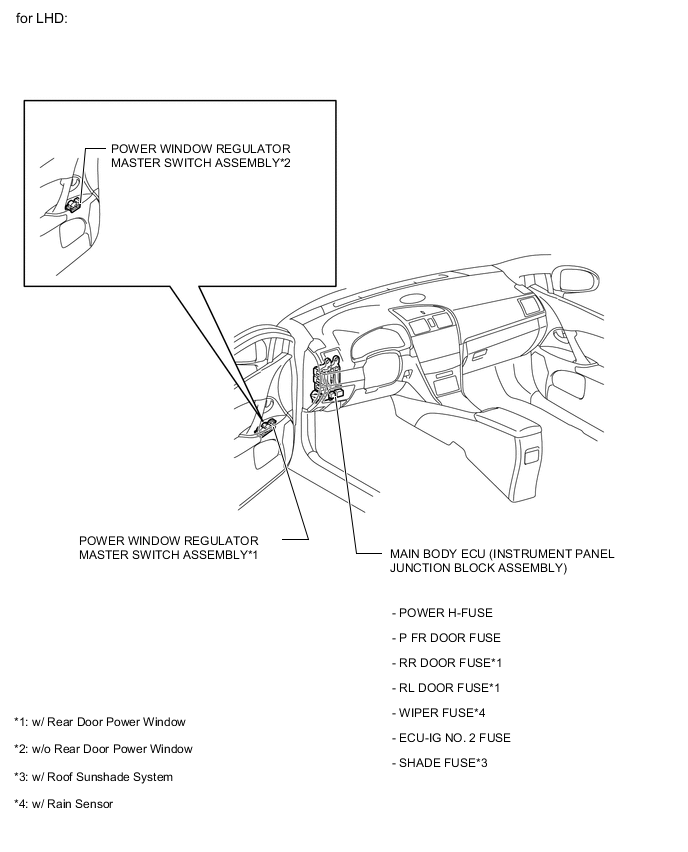 for LHD:

POWER WINDOW REGULATOR MASTER SWITCH ASSEMBLY*2

POWER WINDOW REGULATOR MASTER SWITCH ASSEMBLY*1

MAIN BODY ECU (INSTRUMENT PANEL JUNCTION BLOCK ASSEMBLY)

- POWER H-FUSE

- P FR DOOR FUSE

- RR DOOR FUSE*1

- RL DOOR FUSE*1

- WIPER FUSE*4

- ECU-IG NO. 2 FUSE

- SHADE FUSE*3

*1: w/ Rear Door Power Window

*2: w/o Rear Door Power Window

*3: w/ Roof Sunshade System

*4: w/ Rain Sensor