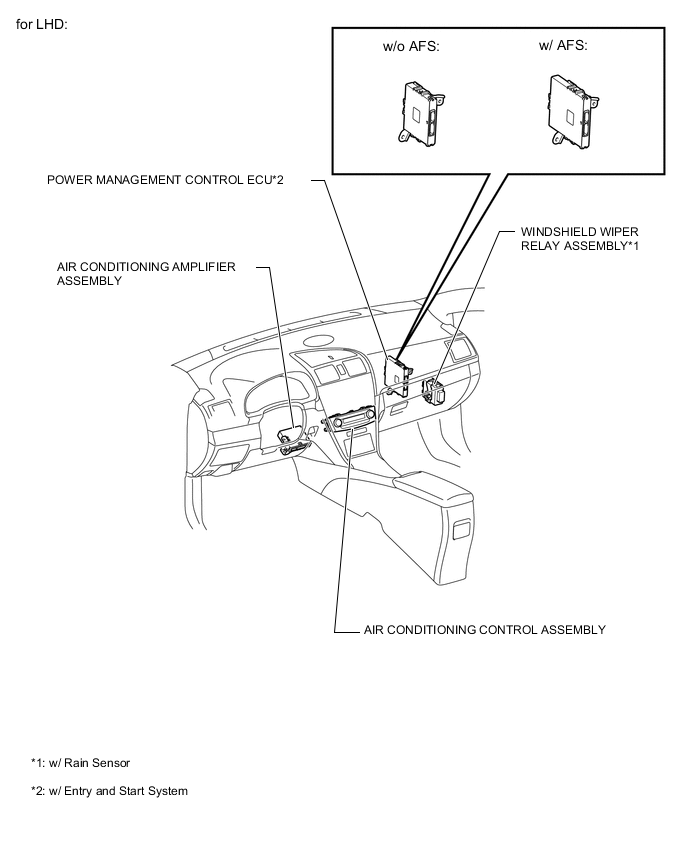 for LHD:

w/o AFS:

w/ AFS:

POWER MANAGEMENT CONTROL ECU*2

WINDSHIELD WIPER RELAY ASSEMBLY*1

AIR CONDITIONING AMPLIFIER ASSEMBLY

AIR CONDITIONING CONTROL ASSEMBLY

*1: w/ Rain Sensor

*2: w/ Entry and Start System