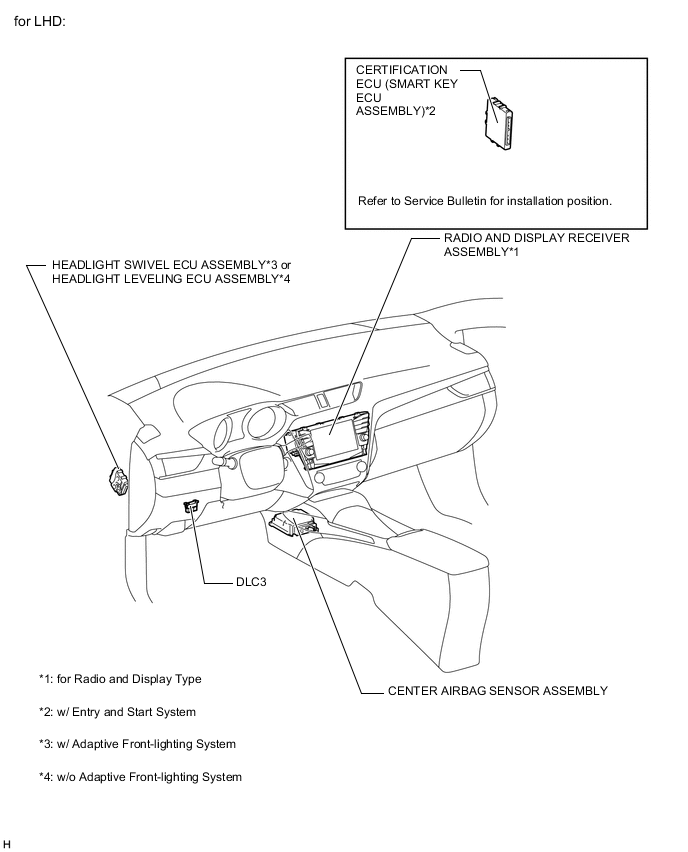 for LHD:

CERTIFICATION ECU (SMART KEY ECU ASSEMBLY)*2

Refer to Service Bulletin for installation position.

RADIO AND DISPLAY RECEIVER ASSEMBLY*1

HEADLIGHT SWIVEL ECU ASSEMBLY*3 or HEADLIGHT LEVELING ECU ASSEMBLY*4

DLC3

CENTER AIRBAG SENSOR ASSEMBLY

*1: for Radio and Display Type

*2: w/ Entry and Start System

*3: w/ Adaptive Front-lighting System

*4: w/o Adaptive Front-lighting System

H