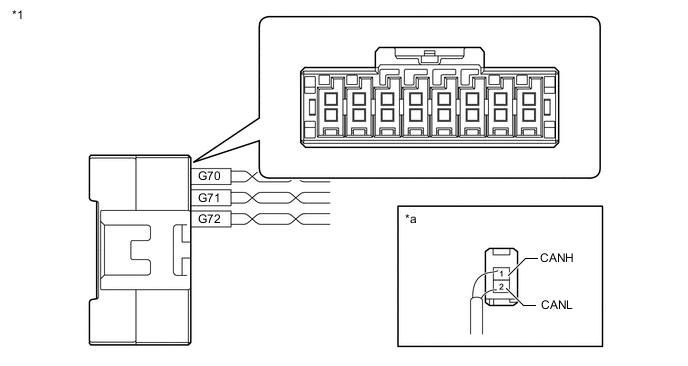 *1

G70
G71
G72

*a

1
2
CANH
CANL