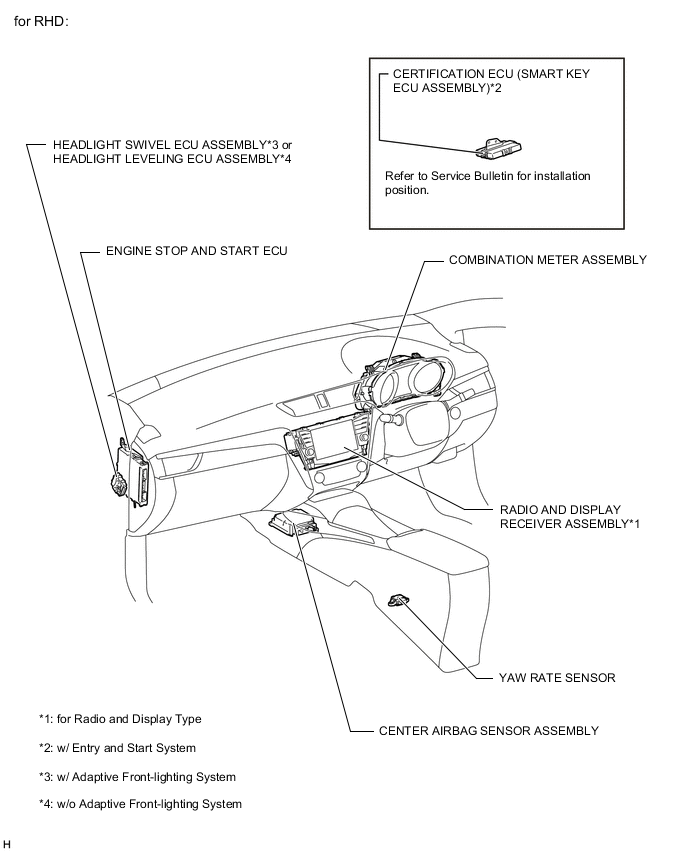 for RHD:

CERTIFICATION ECU (SMART KEY ECU ASSEMBLY)*2

Refer to Service Bulletin for installation position.

HEADLIGHT SWIVEL ECU ASSEMBLY*3 or HEADLIGHT LEVELING ECU ASSEMBLY*4

ENGINE STOP AND START ECU

COMBINATION METER ASSEMBLY

RADIO AND DISPLAY RECEIVER ASSEMBLY*1

YAW RATE SENSOR

CENTER AIRBAG SENSOR ASSEMBLY

*1: for Radio and Display Type

*2: w/ Entry and Start System

*3: w/ Adaptive Front-lighting System

*4: w/o Adaptive Front-lighting System

H