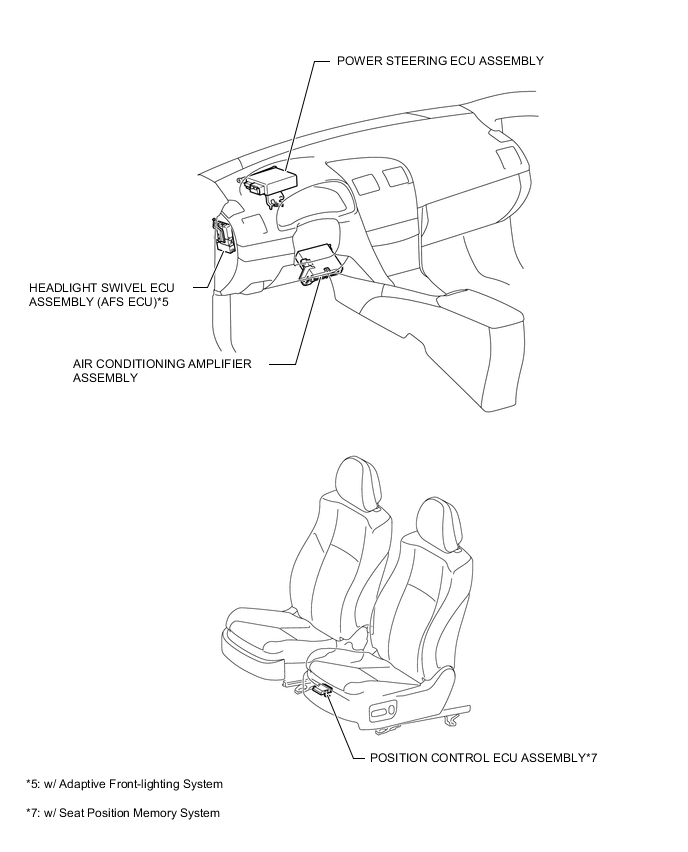 POWER STEERING ECU ASSEMBLY

HEADLIGHT SWIVEL ECU ASSEMBLY (AFS ECU)*5

AIR CONDITIONING AMPLIFIER ASSEMBLY

POSITION CONTROL ECU ASSEMBLY*7

*5: w/ Adaptive Front-lighting System

*7: w/ Seat Position Memory System