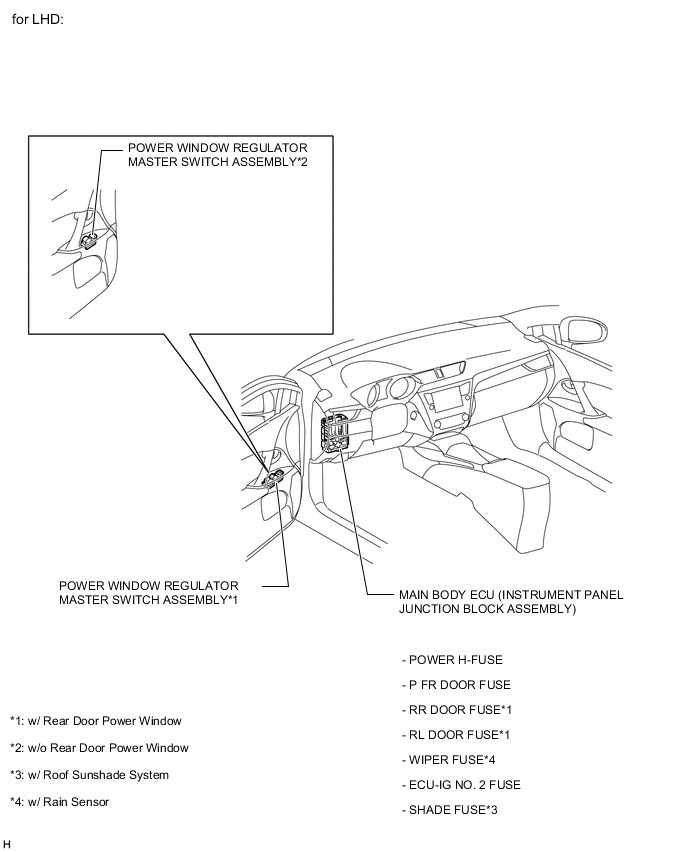 for LHD:

POWER WINDOW REGULATOR MASTER SWITCH ASSEMBLY*2

POWER WINDOW REGULATOR MASTER SWITCH ASSEMBLY*1

MAIN BODY ECU (INSTRUMENT PANEL JUNCTION BLOCK ASSEMBLY)

- POWER H-FUSE

- P FR DOOR FUSE

- RR DOOR FUSE*1

- RL DOOR FUSE*1

- WIPER FUSE*4

- ECU-IG NO. 2 FUSE

- SHADE FUSE*3

*1: w/ Rear Door Power Window

*2: w/o Rear Door Power Window

*3: w/ Roof Sunshade System

*4: w/ Rain Sensor

H