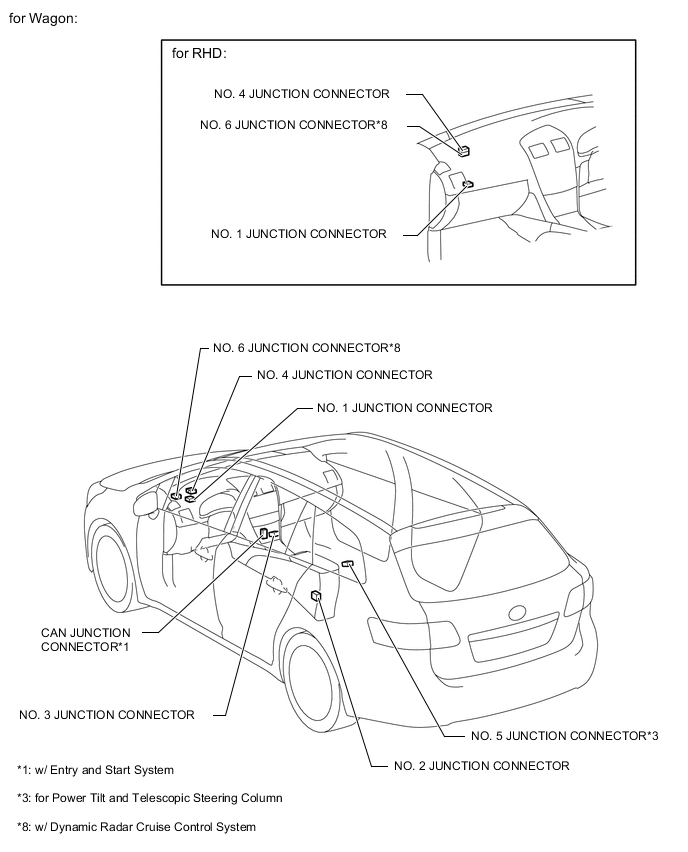 for Wagon:

for RHD:

NO. 4 JUNCTION CONNECTOR

NO. 6 JUNCTION CONNECTOR*8

NO. 1 JUNCTION CONNECTOR

NO. 6 JUNCTION CONNECTOR*8

NO. 4 JUNCTION CONNECTOR

NO. 1 JUNCTION CONNECTOR

CAN JUNCTION CONNECTOR*1

NO. 3 JUNCTION CONNECTOR

NO. 5 JUNCTION CONNECTOR*3

NO. 2 JUNCTION CONNECTOR

*1: w/ Entry and Start System

*3: for Power Tilt and Telescopic Steering Column

*8: w/ Dynamic Radar Cruise Control System