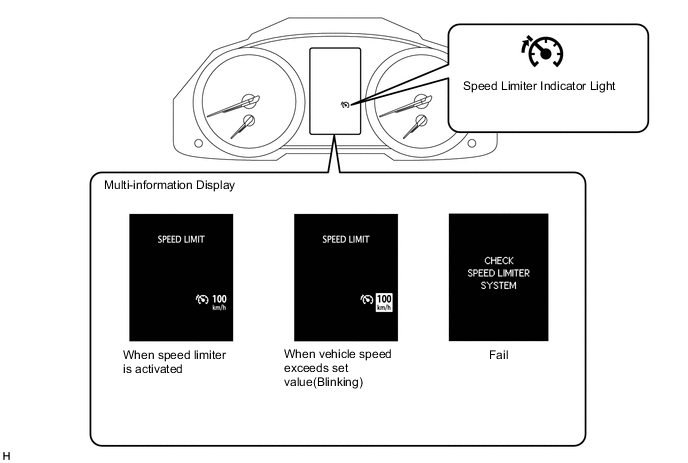 Speed Limiter Indicator Light

Multi-information Display

SPEED LIMIT

100
km/h

When speed limiter is activated

SPEED LIMIT

100
km/h

When vehicle speed exceeds set value(Blinking)

CHECK
SPEED LIMITER
SYSTEM

Fail

H