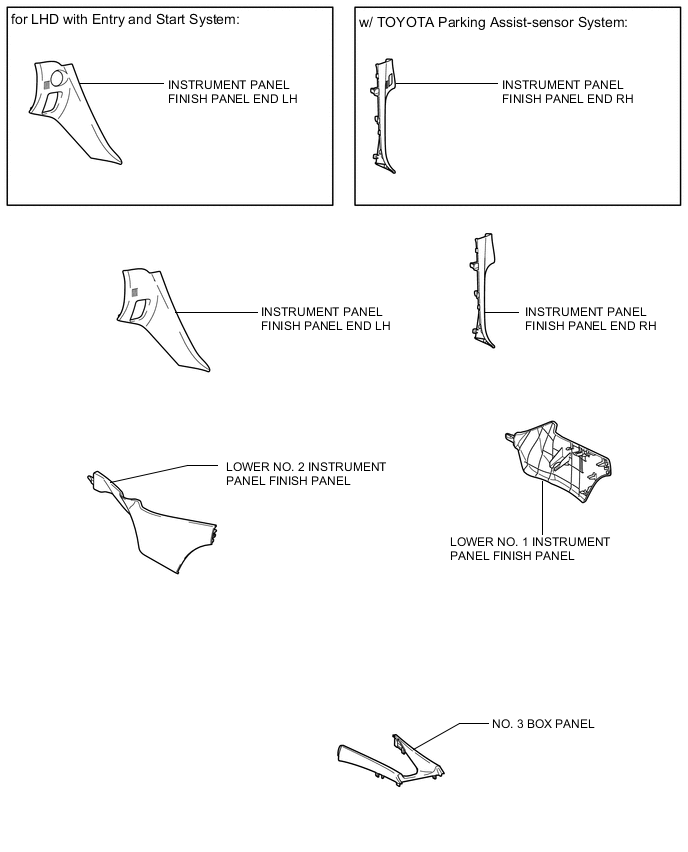 for LHD with Entry and Start System:

INSTRUMENT PANEL FINISH PANEL END LH

w/ TOYOTA Parking Assist-sensor System:

INSTRUMENT PANEL FINISH PANEL END RH

INSTRUMENT PANEL FINISH PANEL END LH

INSTRUMENT PANEL FINISH PANEL END RH

LOWER NO. 2 INSTRUMENT PANEL FINISH PANEL

LOWER NO. 1 INSTRUMENT PANEL FINISH PANEL

NO. 3 BOX PANEL