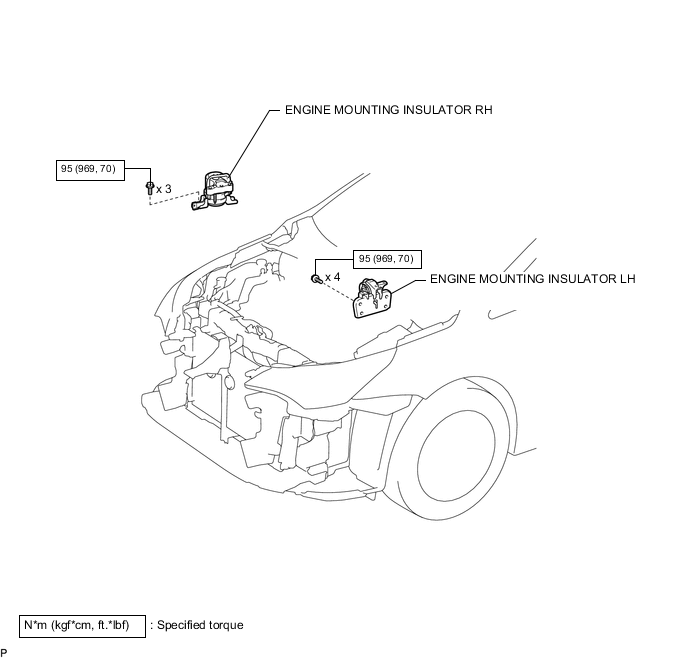 ENGINE MOUNTING INSULATOR RH

95 (969, 70)

x 3

95 (969, 70)

x 4

ENGINE MOUNTING INSULATOR LH

N*m (kgf*cm, ft.*lbf) : Specified torque

P