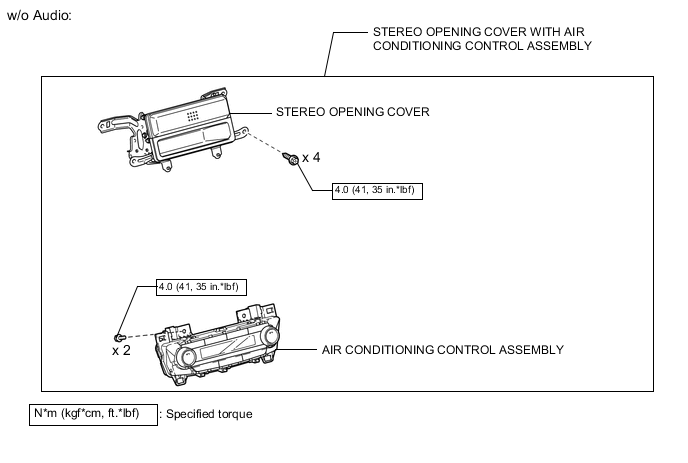 w/o Audio:

STEREO OPENING COVER WITH AIR CONDITIONING CONTROL ASSEMBLY

STEREO OPENING COVER

x 4

4.0 (41, 35 in.*lbf)

4.0 (41, 35 in.*lbf)

x 2

AIR CONDITIONING CONTROL ASSEMBLY

N*m (kgf*cm, ft.*lbf) : Specified torque