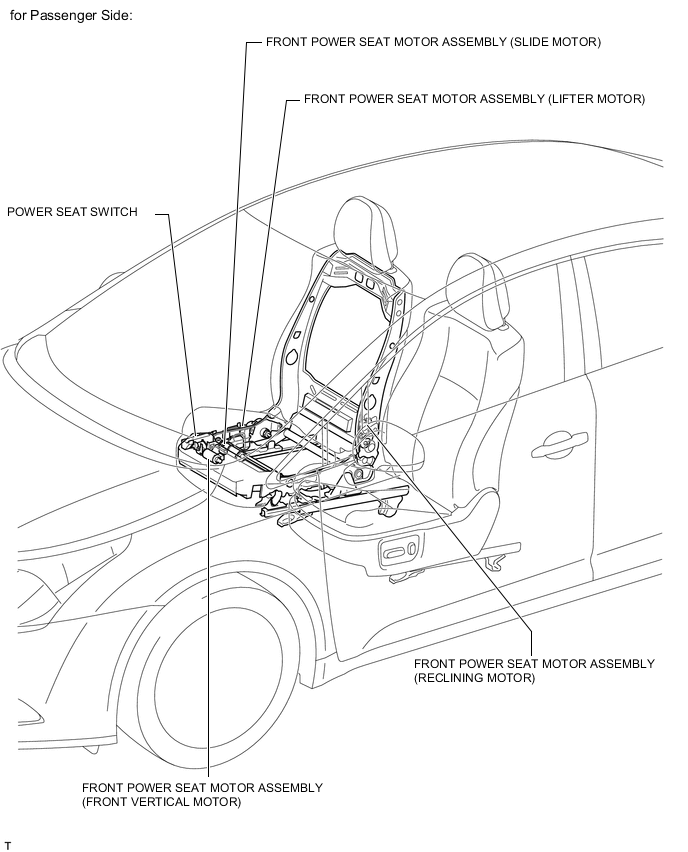 for Passenger Side:

FRONT POWER SEAT MOTOR ASSEMBLY (SLIDE MOTOR)

FRONT POWER SEAT MOTOR ASSEMBLY (LIFTER MOTOR)

POWER SEAT SWITCH

FRONT POWER SEAT MOTOR ASSEMBLY (RECLINING MOTOR)

FRONT POWER SEAT MOTOR ASSEMBLY (FRONT VERTICAL MOTOR)

T