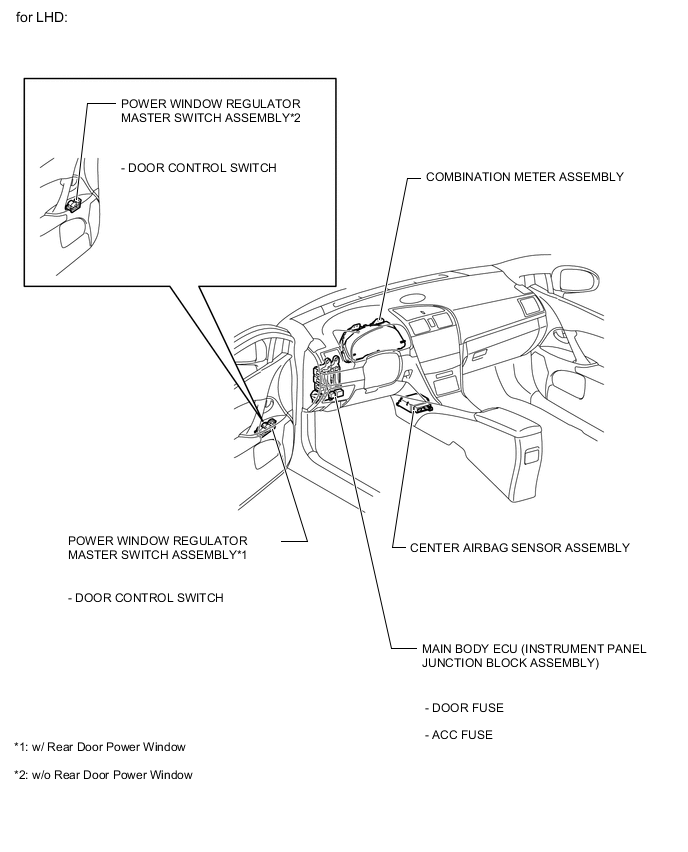 for LHD:

POWER WINDOW REGULATOR MASTER SWITCH ASSEMBLY*2

- DOOR CONTROL SWITCH

COMBINATION METER ASSEMBLY

POWER WINDOW REGULATOR MASTER SWITCH ASSEMBLY*1

- DOOR CONTROL SWITCH

CENTER AIRBAG SENSOR ASSEMBLY

MAIN BODY ECU (INSTRUMENT PANEL JUNCTION BLOCK ASSEMBLY)

- DOOR FUSE

- ACC FUSE

*1: w/ Rear Door Power Window

*2: w/o Rear Door Power Window