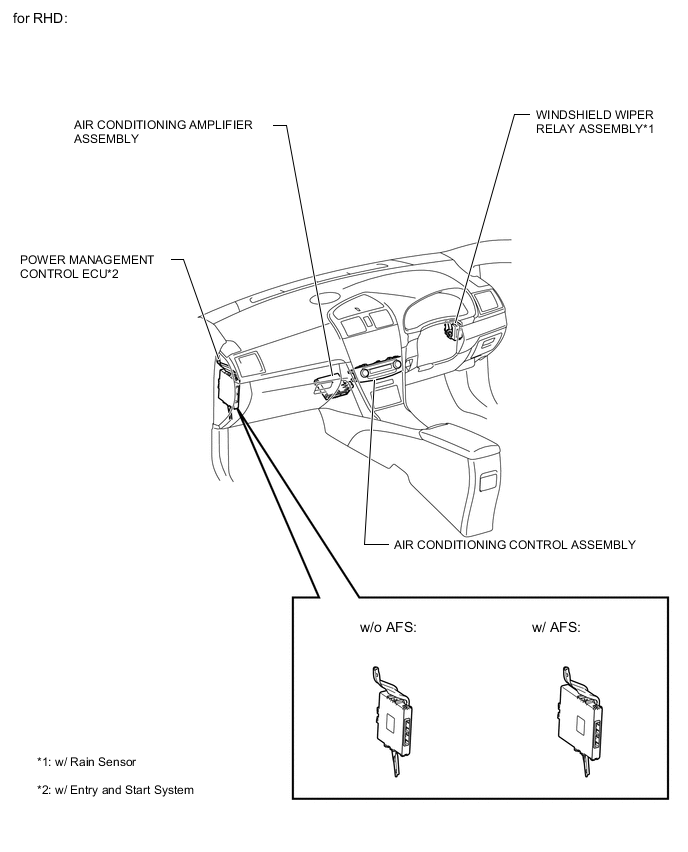 for RHD:

AIR CONDITIONING AMPLIFIER ASSEMBLY

WINDSHIELD WIPER RELAY ASSEMBLY*1

POWER MANAGEMENT CONTROL ECU*2

AIR CONDITIONING CONTROL ASSEMBLY

w/o AFS:

w/ AFS:

*1: w/ Rain Sensor

*2: w/ Entry and Start System