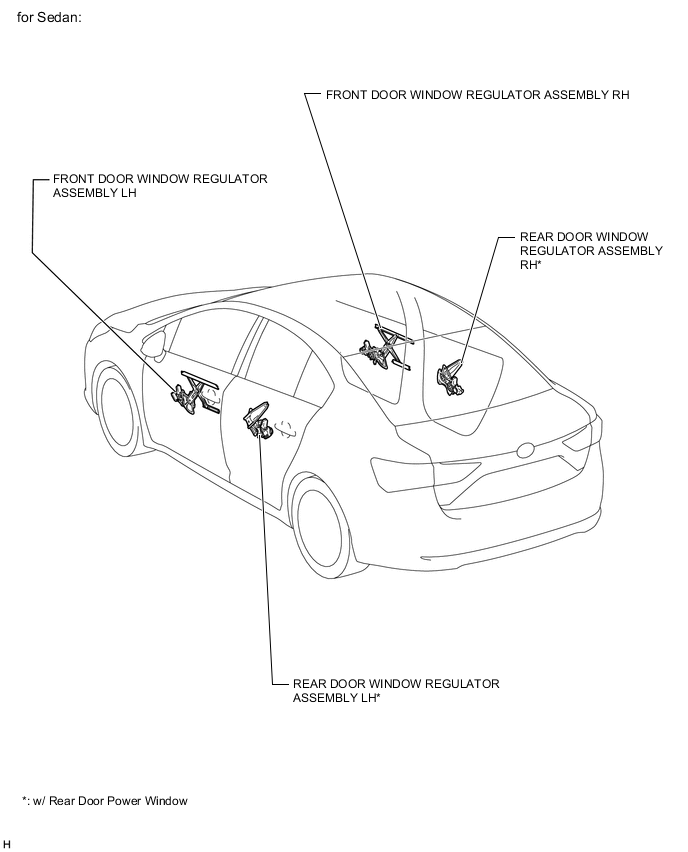 for Sedan:

FRONT DOOR WINDOW REGULATOR ASSEMBLY RH

FRONT DOOR WINDOW REGULATOR ASSEMBLY LH

REAR DOOR WINDOW REGULATOR ASSEMBLY RH*

REAR DOOR WINDOW REGULATOR ASSEMBLY LH*

*: w/ Rear Door Power Window

H