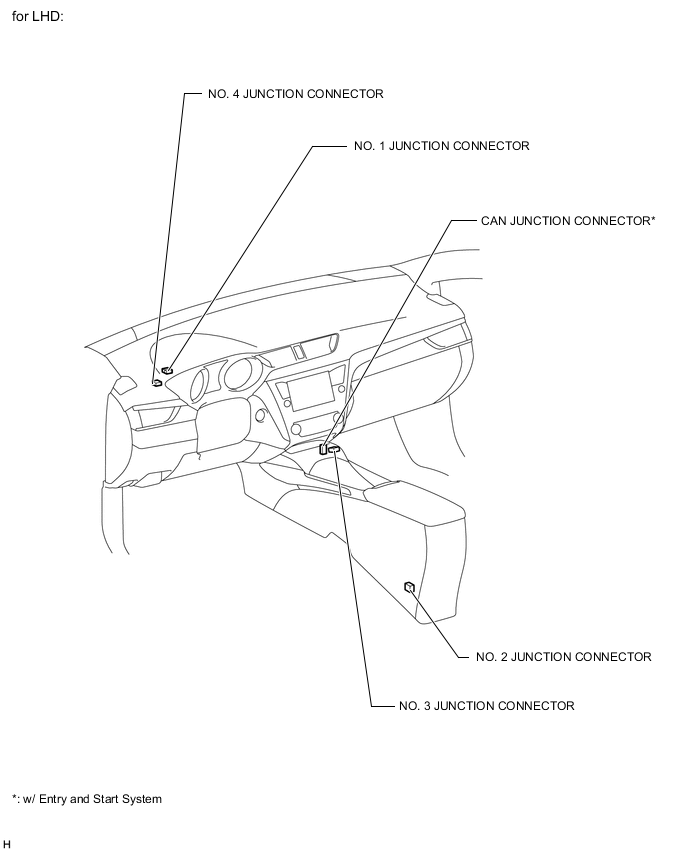 for LHD:

NO. 4 JUNCTION CONNECTOR

NO. 1 JUNCTION CONNECTOR

CAN JUNCTION CONNECTOR*

NO. 2 JUNCTION CONNECTOR

NO. 3 JUNCTION CONNECTOR

*: w/ Entry and Start System

H