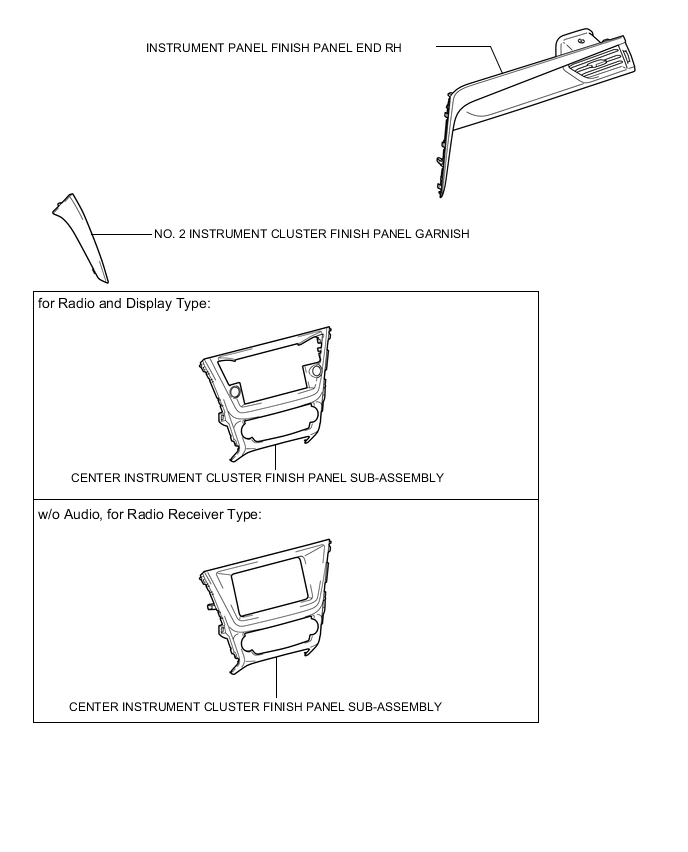 INSTRUMENT PANEL FINISH PANEL END RH

NO. 2 INSTRUMENT CLUSTER FINISH PANEL GARNISH

for Radio and Display Type:

CENTER INSTRUMENT CLUSTER FINISH PANEL SUB-ASSEMBLY

w/o Audio, for Radio Receiver Type:

CENTER INSTRUMENT CLUSTER FINISH PANEL SUB-ASSEMBLY