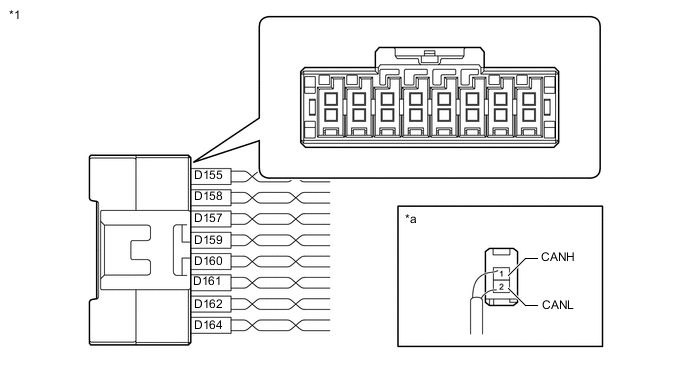 *1

D155
D158
D157
D159
D160
D161
D162
D164

*a

1
2
CANH
CANL