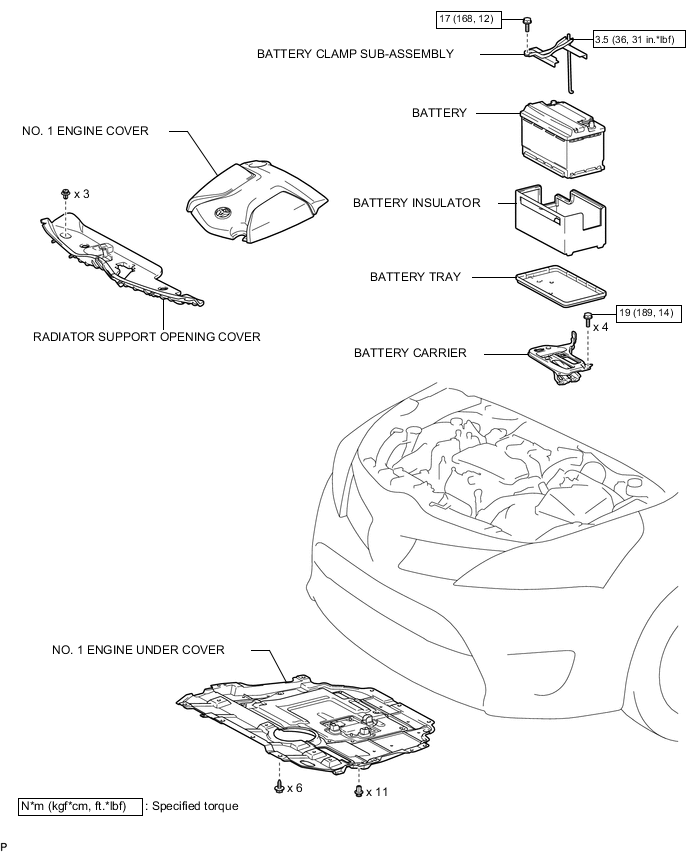 17 (168, 12)

3.5 (36, 31 in.*lbf)

BATTERY CLAMP SUB-ASSEMBLY

BATTERY

NO. 1 ENGINE COVER

x 3

BATTERY INSULATOR

BATTERY TRAY

19 (189, 14)

x 4

RADIATOR SUPPORT OPENING COVER

BATTERY CARRIER

NO. 1 ENGINE UNDER COVER

x 6

x 11

N*m (kgf*cm, ft.*lbf) : Specified torque

P