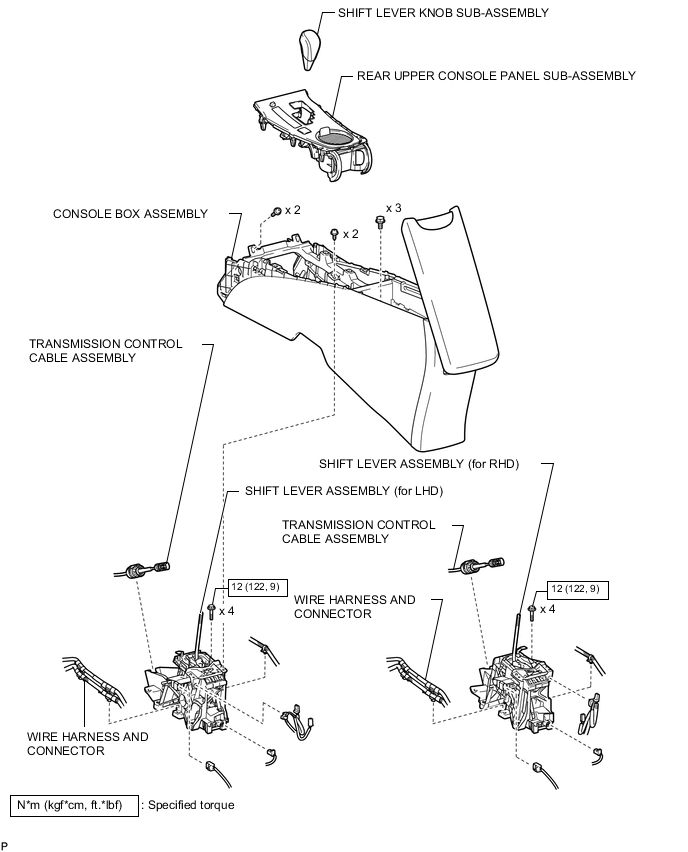 SHIFT LEVER KNOB SUB-ASSEMBLY

REAR UPPER CONSOLE PANEL SUB-ASSEMBLY

CONSOLE BOX ASSEMBLY

x 2

x 2

x 3

TRANSMISSION CONTROL CABLE ASSEMBLY

SHIFT LEVER ASSEMBLY (for RHD)

SHIFT LEVER ASSEMBLY (for LHD)

TRANSMISSION CONTROL CABLE ASSEMBLY

12 (122, 9)

x 4

WIRE HARNESS AND CONNECTOR

12 (122, 9)

x 4

WIRE HARNESS AND CONNECTOR

N*m (kgf*cm, ft.*lbf) : Specified torque

P