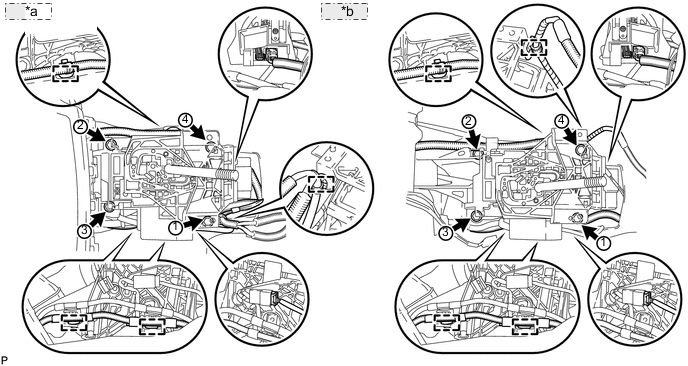 *a

2
4
3
1

*b

2
4
3
1

P