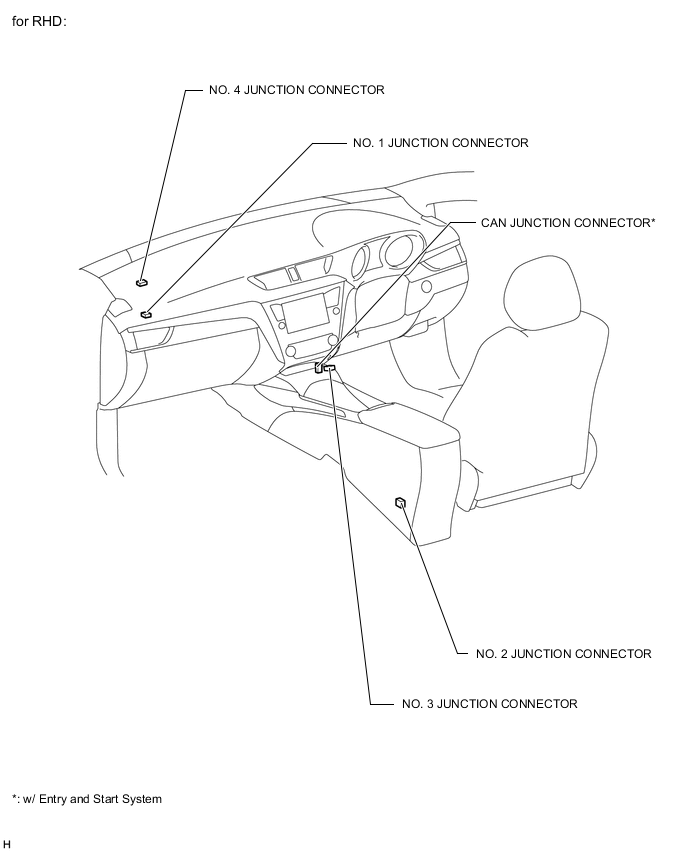 for RHD:

NO. 4 JUNCTION CONNECTOR

NO. 1 JUNCTION CONNECTOR

CAN JUNCTION CONNECTOR*

NO. 2 JUNCTION CONNECTOR

NO. 3 JUNCTION CONNECTOR

*: w/ Entry and Start System

H