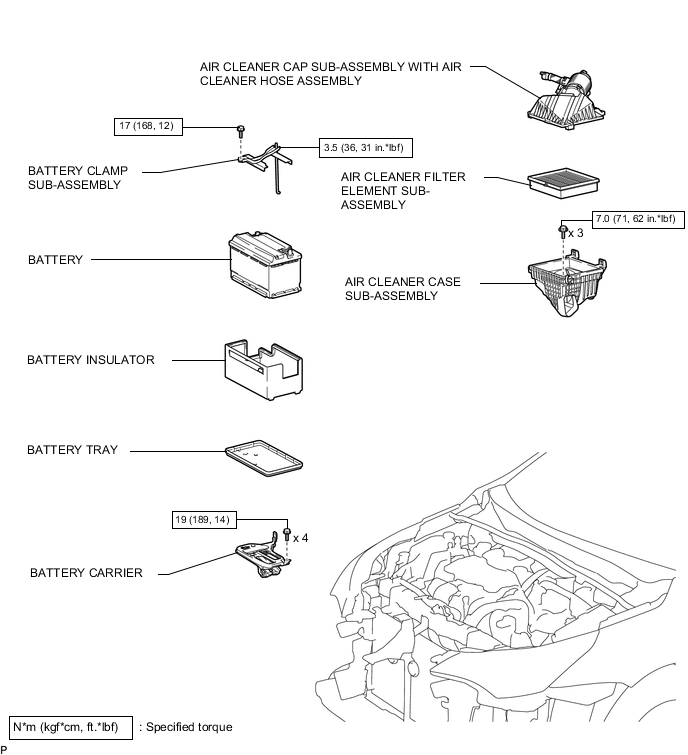 AIR CLEANER CAP SUB-ASSEMBLY WITH AIR CLEANER HOSE ASSEMBLY

17 (168, 12)

3.5 (36, 31 in.*lbf)

BATTERY CLAMP SUB-ASSEMBLY

AIR CLEANER FILTER ELEMENT SUB-ASSEMBLY

7.0 (71, 62 in.*lbf)

x 3

BATTERY

AIR CLEANER CASE SUB-ASSEMBLY

BATTERY INSULATOR

BATTERY TRAY

19 (189, 14)

x 4

BATTERY CARRIER

N*m (kgf*cm, ft.*lbf) : Specified torque

P