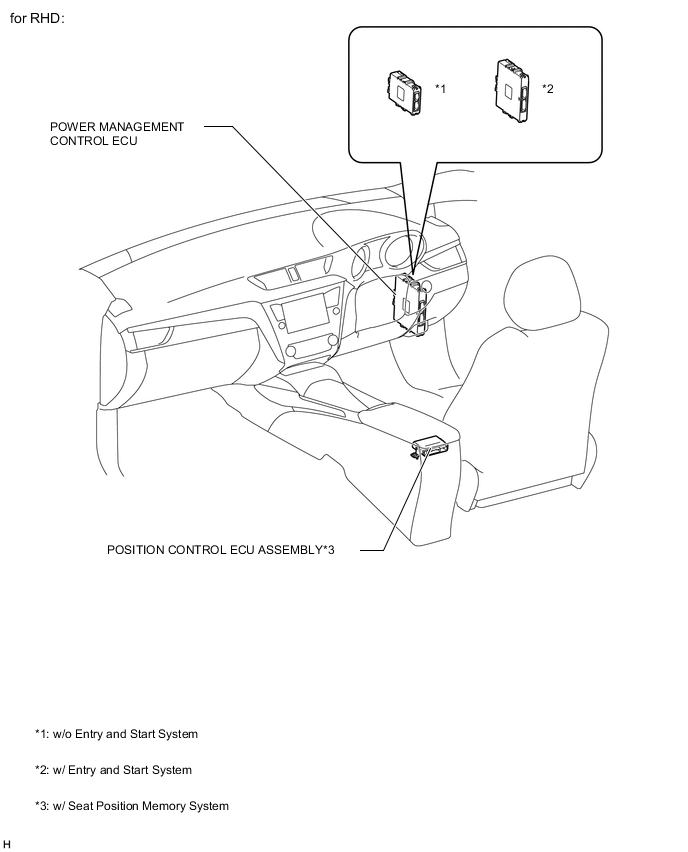 for RHD:

*1

*2

POWER MANAGEMENT CONTROL ECU

POSITION CONTROL ECU ASSEMBLY*3

*1: w/o Entry and Start System

*2: w/ Entry and Start System

*3: w/ Seat Position Memory System

H