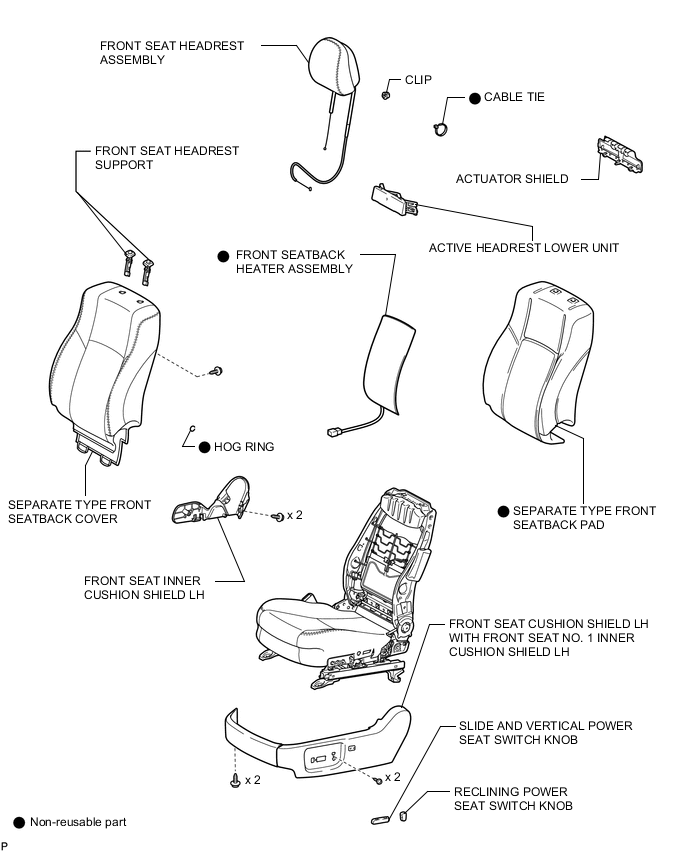 FRONT SEAT HEADREST ASSEMBLY

CLIP

● CABLE TIE

FRONT SEAT HEADREST SUPPORT

ACTUATOR SHIELD

ACTIVE HEADREST LOWER UNIT

● FRONT SEATBACK HEATER ASSEMBLY

● HOG RING

SEPARATE TYPE FRONT SEATBACK COVER

x 2

● SEPARATE TYPE FRONT SEATBACK PAD

FRONT SEAT INNER CUSHION SHIELD LH

FRONT SEAT CUSHION SHIELD LH WITH FRONT SEAT NO. 1 INNER CUSHION SHIELD LH

SLIDE AND VERTICAL POWER SEAT SWITCH KNOB

x 2

x 2

RECLINING POWER SEAT SWITCH KNOB

● Non-reusable part

P